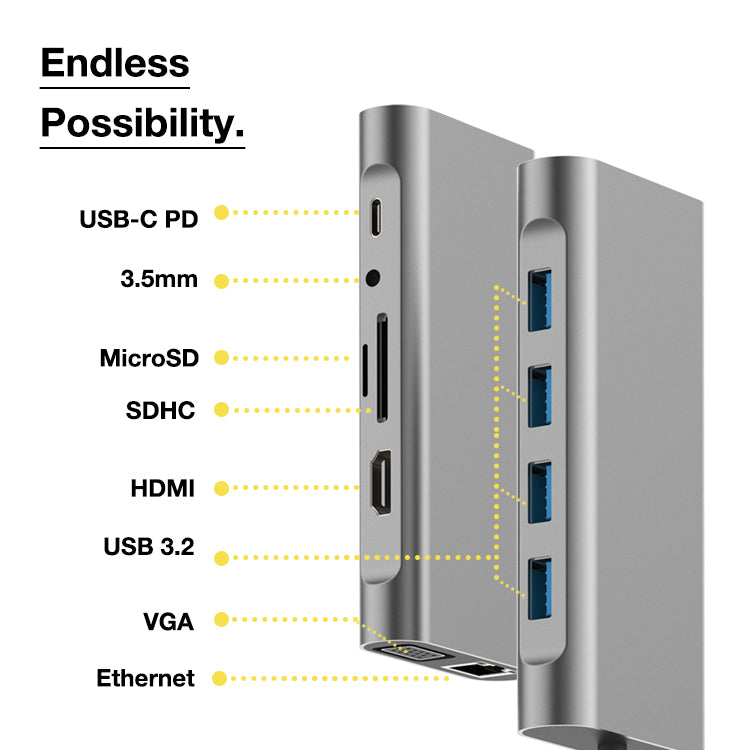 Endless Possibility.

USB-C PD

3.5mm

MicroSD

SDHC

HDMI

USB 3.2

VGA

Ethernet